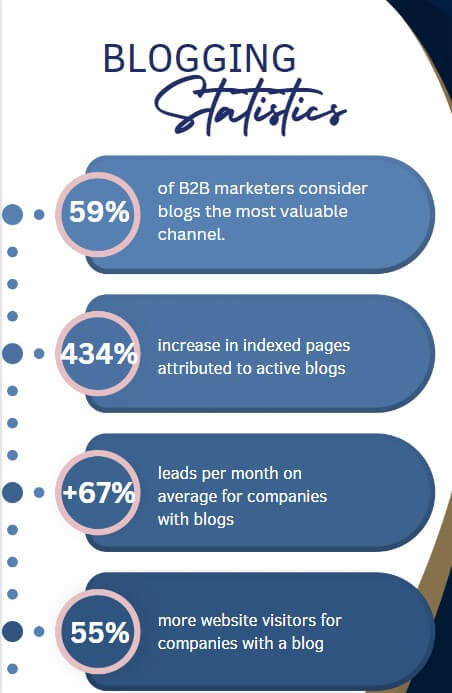 BLOGGING
Statistics

59%
of B2B marketers consider blogs the most valuable channel.

434%
increase in indexed pages attributed to active blogs

+67%
leads per month on average for companies with blogs

55%
more website visitors for companies with a blog